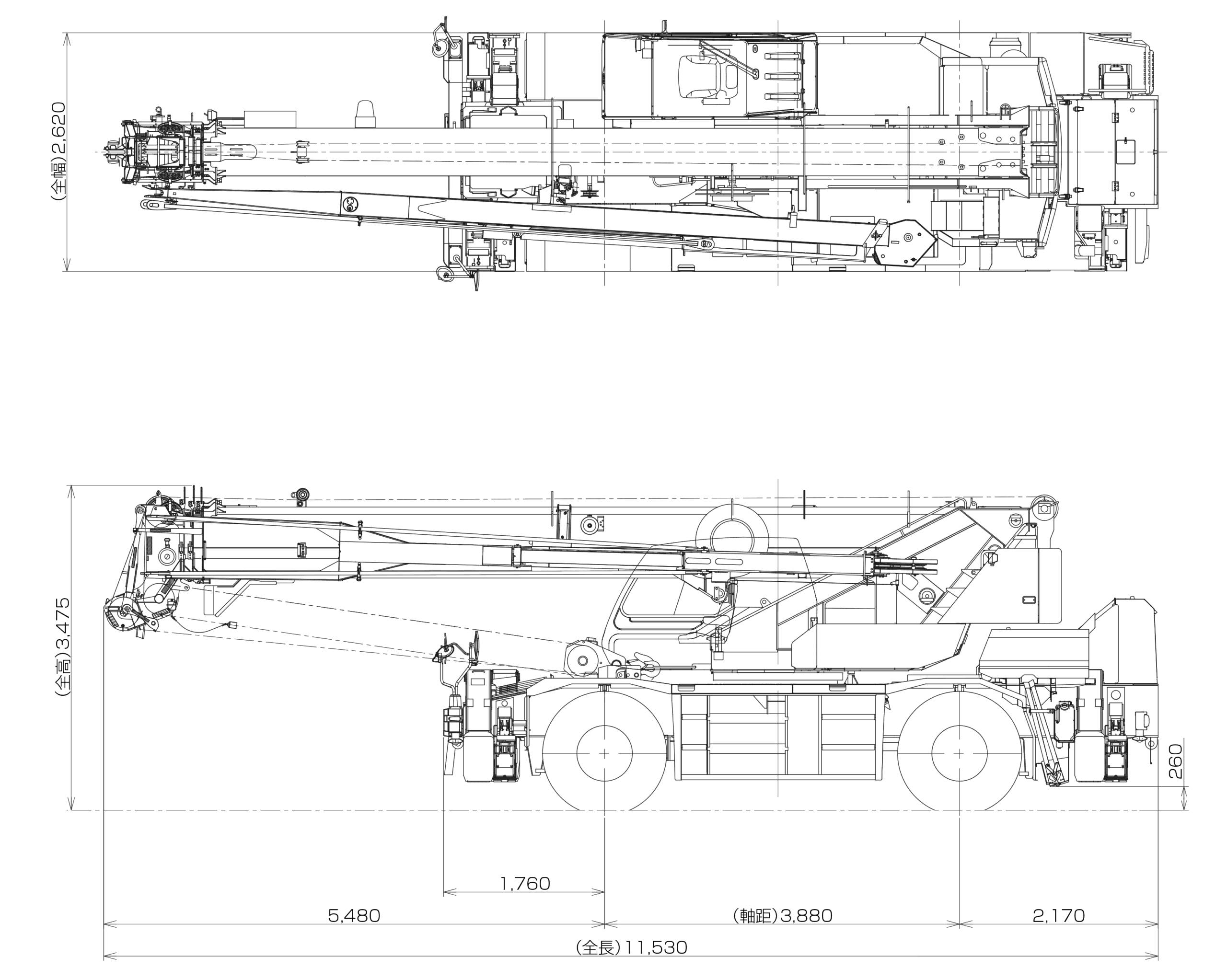 (全幅)2,620

(全高)3,475

260

1,760

5,480

(軸距)3,880

2,170

(全長)11,530