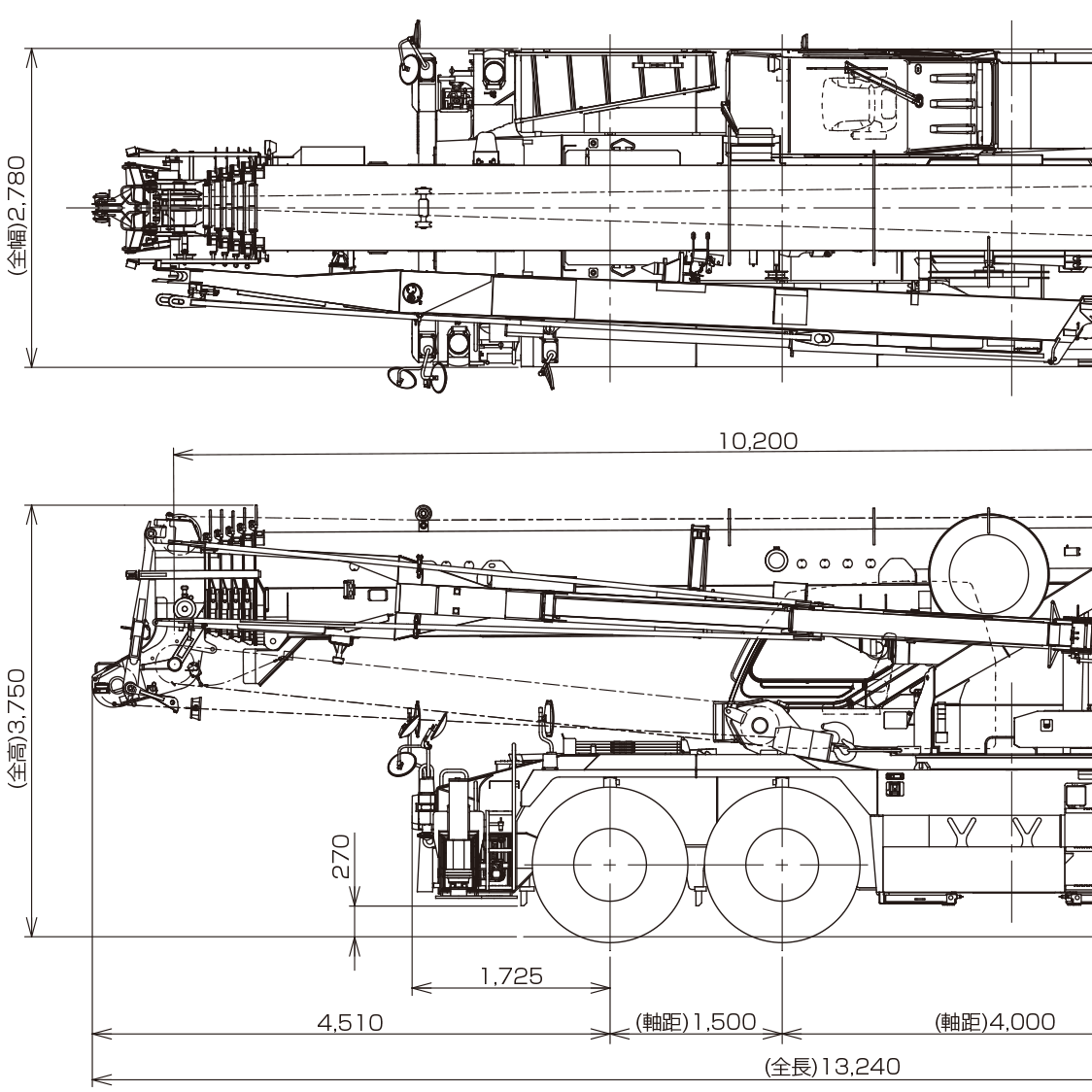 (全幅)2,780

10,200

(全高)3,750

270

1,725

4,510

(軸距)1,500

(軸距)4,000

(全長)13,240